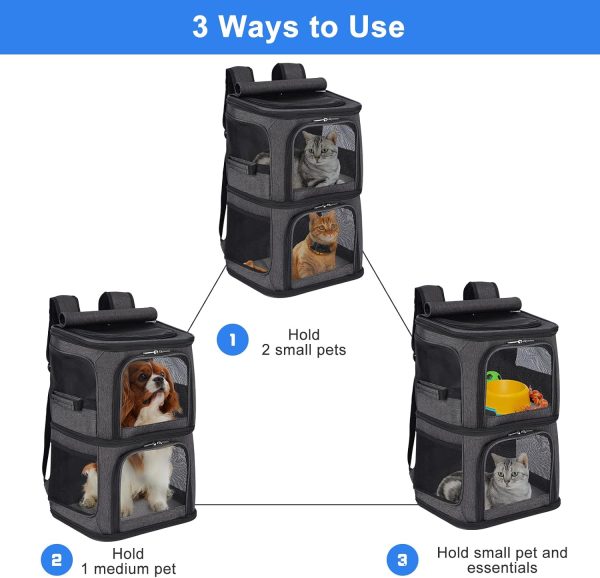 3 Ways to Use

1 Hold 2 small pets

2 Hold 1 medium pet

3 Hold small pet and essentials