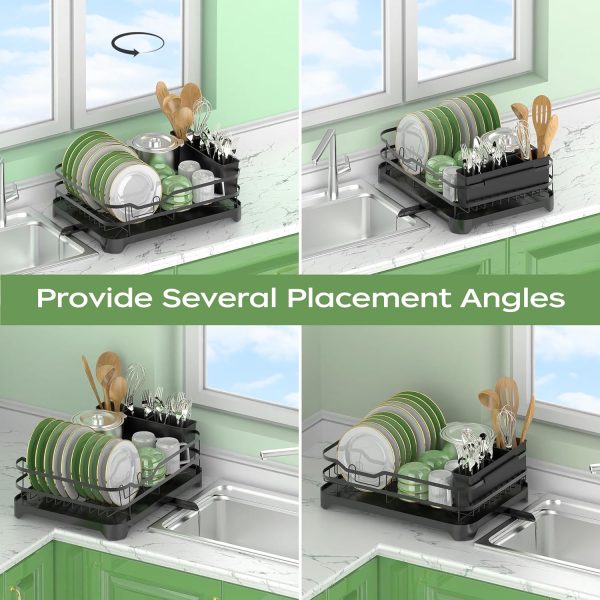 Provide Several Placement Angles